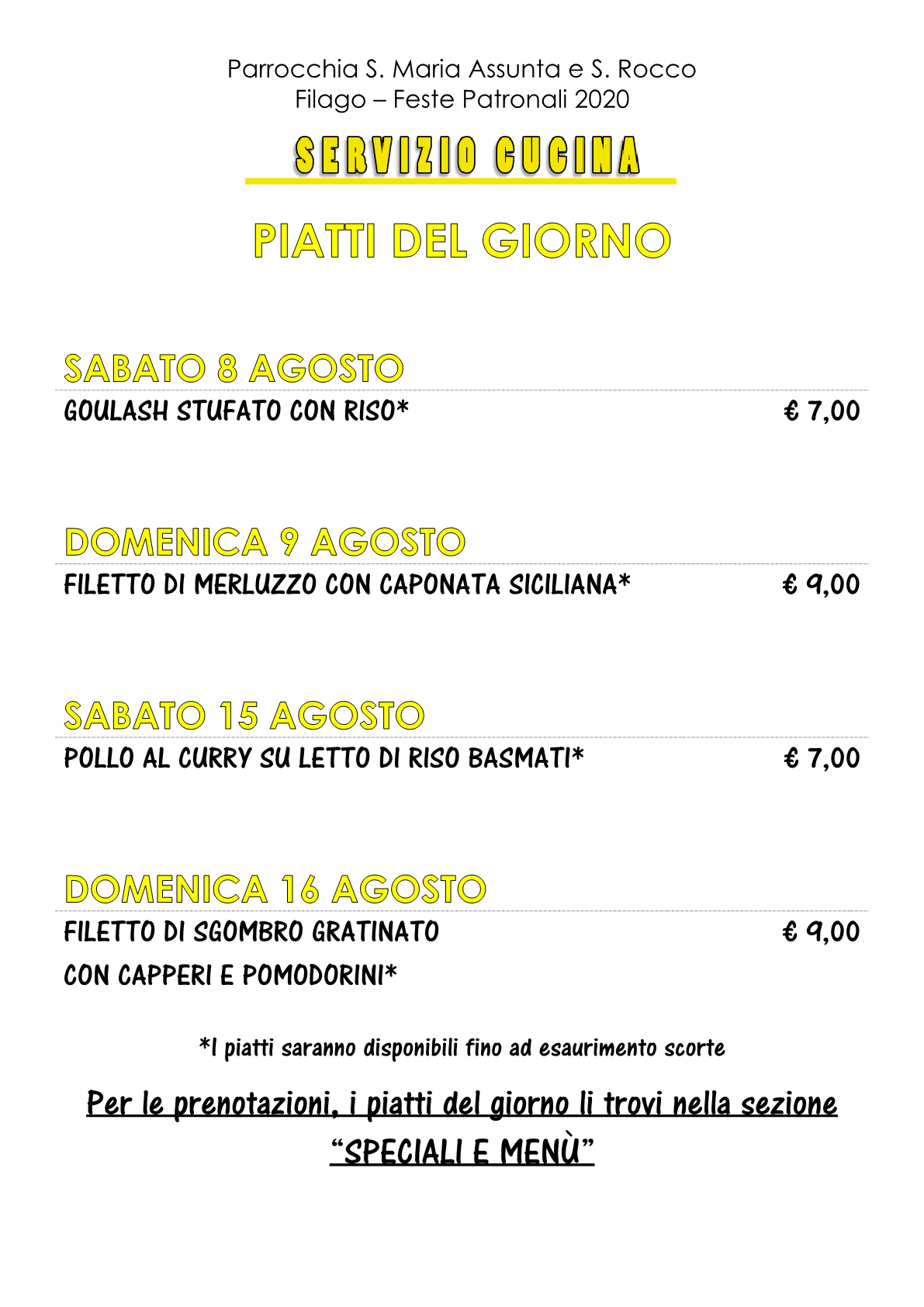 Parrocchia S. Maria Assunta e S. Rocco
Filago – Feste Patronali 2020

SERVIZIO CUCINA

PIATTI DEL GIORNO

SABATO 8 AGOSTO

GOULASH STUFATO CON RISO* € 7,00

DOMENICA 9 AGOSTO

FILETTO DI MERLUZZO CON CAPONATA SICILIANA* € 9,00

SABATO 15 AGOSTO

POLLO AL CURRY SU LETTO DI RISO BASMATI* € 7,00

DOMENICA 16 AGOSTO

FILETTO DI SGOMBRO GRATINATO € 9,00
CON CAPPERI E POMODORINI*

*I piatti saranno disponibili fino ad esaurimento scorte

Per le prenotazioni, i piatti del giorno li trovi nella sezione "SPECIALI E MENÙ"